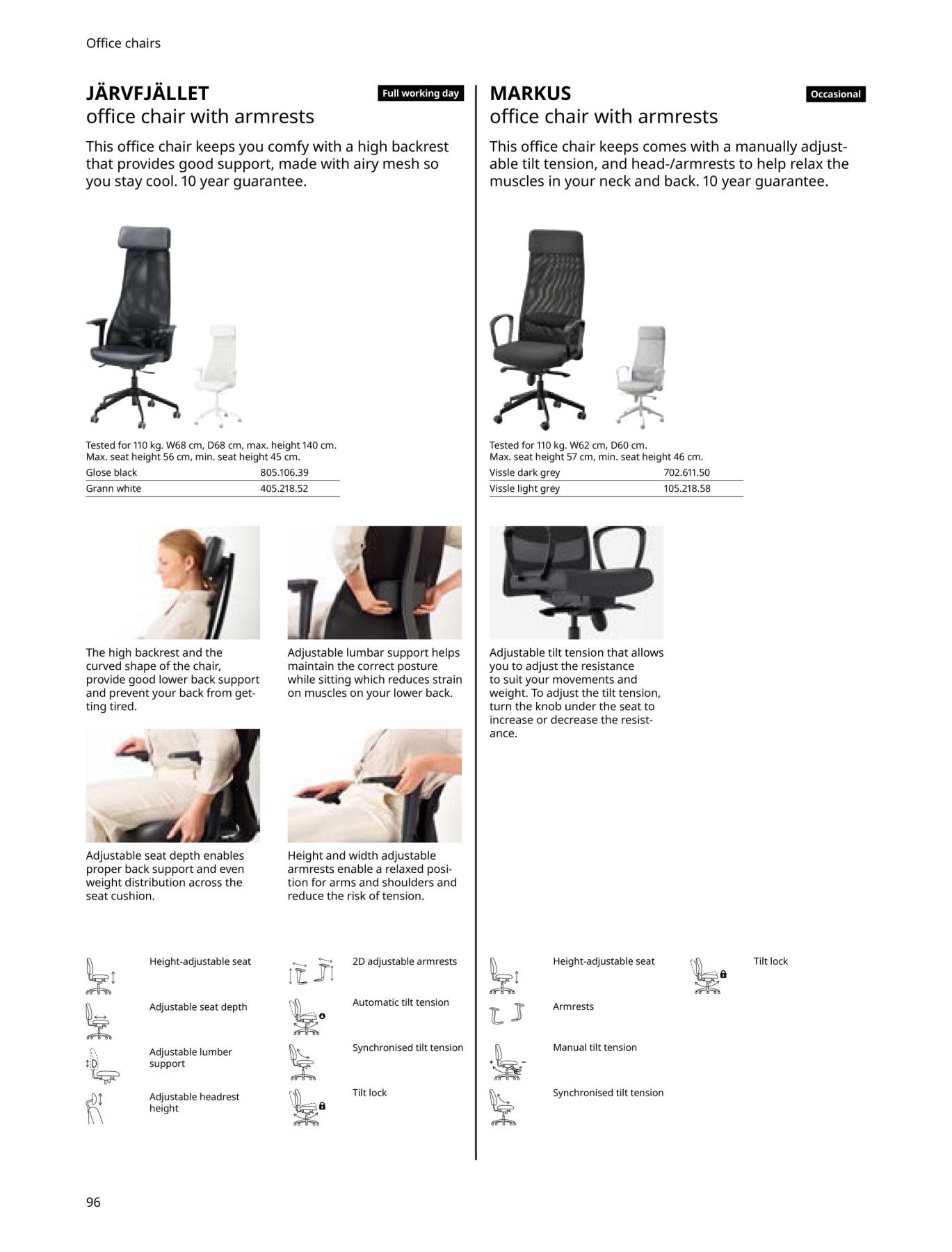 Office chairs

JÄRVFJÄLLET
office chair with armrests

Full working day

This office chair keeps you comfy with a high backrest that provides good support, made with airy mesh so you stay cool. 10 year guarantee.

Tested for 110 kg. W68 cm, D68 cm, max. height 140 cm. Max. seat height 56 cm, min. seat height 45 cm.

| Glose black | 805.106.39 |
|---|---|
| Grann white | 405.218.52 |

The high backrest and the curved shape of the chair, provide good lower back support and prevent your back from getting tired.

Adjustable lumbar support helps maintain the correct posture while sitting which reduces strain on muscles on your lower back.

Adjustable seat depth enables proper back support and even weight distribution across the seat cushion.

Height and width adjustable armrests enable a relaxed position for arms and shoulders and reduce the risk of tension.

Height-adjustable seat

Adjustable seat depth

Adjustable lumber support

Adjustable headrest height

2D adjustable armrests

Automatic tilt tension

Synchronised tilt tension

Tilt lock

MARKUS
office chair with armrests

Occasional

This office chair keeps comes with a manually adjustable tilt tension, and head-/armrests to help relax the muscles in your neck and back. 10 year guarantee.

Tested for 110 kg. W62 cm, D60 cm. Max. seat height 57 cm, min. seat height 46 cm.

| Vissle dark grey | 702.611.50 |
|---|---|
| Vissle light grey | 105.218.58 |

Adjustable tilt tension that allows you to adjust the resistance to suit your movements and weight. To adjust the tilt tension, turn the knob under the seat to increase or decrease the resistance.

Height-adjustable seat

Armrests

Manual tilt tension

Synchronised tilt tension

Tilt lock

96