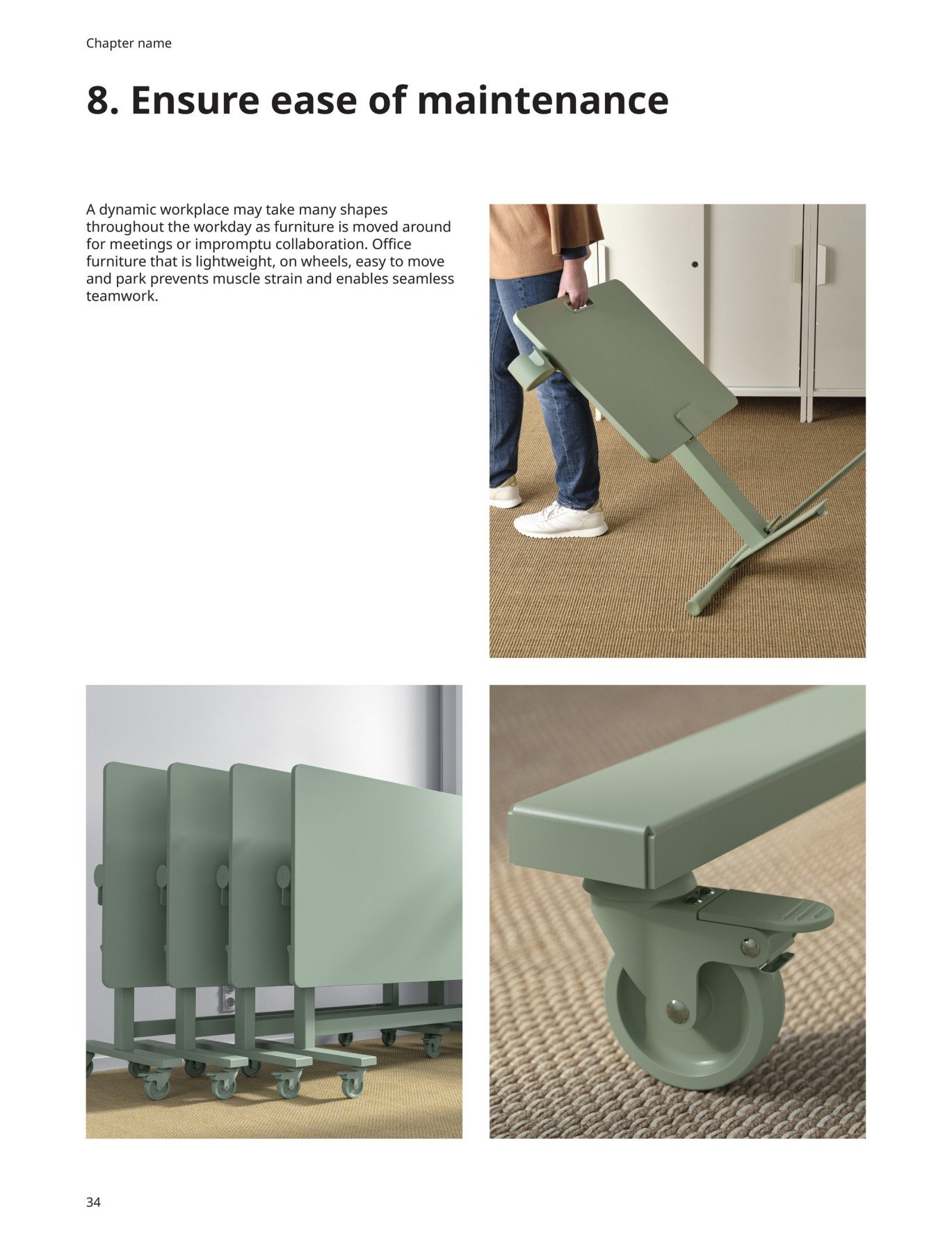 Chapter name

8. Ensure ease of maintenance

A dynamic workplace may take many shapes throughout the workday as furniture is moved around for meetings or impromptu collaboration. Office furniture that is lightweight, on wheels, easy to move and park prevents muscle strain and enables seamless teamwork.

34