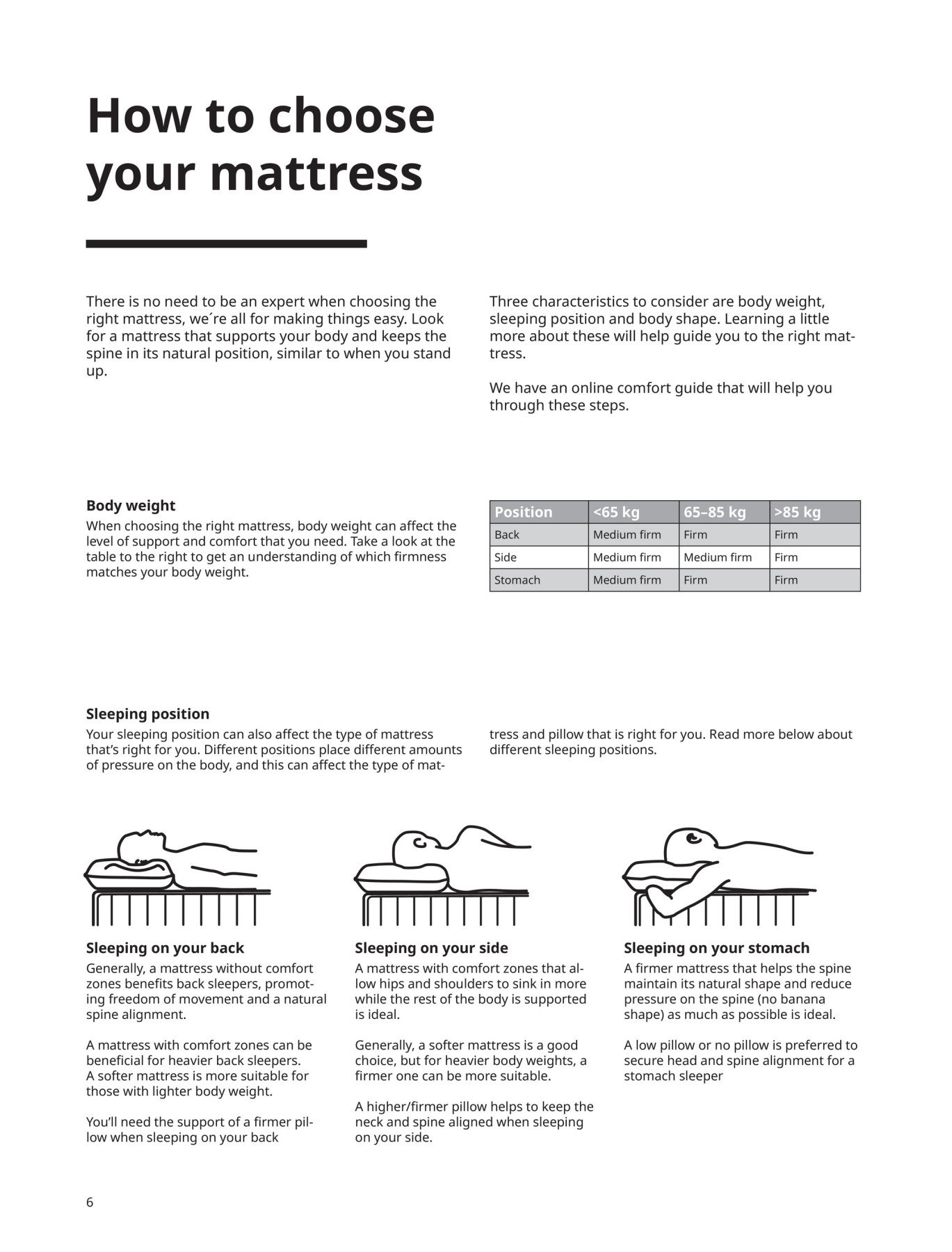 How to choose your mattress

There is no need to be an expert when choosing the right mattress, we´re all for making things easy. Look for a mattress that supports your body and keeps the spine in its natural position, similar to when you stand up.

Three characteristics to consider are body weight, sleeping position and body shape. Learning a little more about these will help guide you to the right mattress.

We have an online comfort guide that will help you through these steps.

Body weight
When choosing the right mattress, body weight can affect the level of support and comfort that you need. Take a look at the table to the right to get an understanding of which firmness matches your body weight.

| Position | <65 kg | 65–85 kg | >85 kg |
|---|---|---|---|
| Back | Medium firm | Firm | Firm |
| Side | Medium firm | Medium firm | Firm |
| Stomach | Medium firm | Firm | Firm |

Sleeping position
Your sleeping position can also affect the type of mattress that's right for you. Different positions place different amounts of pressure on the body, and this can affect the type of mattress and pillow that is right for you. Read more below about different sleeping positions.

Sleeping on your back
Generally, a mattress without comfort zones benefits back sleepers, promoting freedom of movement and a natural spine alignment.

A mattress with comfort zones can be beneficial for heavier back sleepers. A softer mattress is more suitable for those with lighter body weight.

You'll need the support of a firmer pillow when sleeping on your back

Sleeping on your side
A mattress with comfort zones that allow hips and shoulders to sink in more while the rest of the body is supported is ideal.

Generally, a softer mattress is a good choice, but for heavier body weights, a firmer one can be more suitable.

A higher/firmer pillow helps to keep the neck and spine aligned when sleeping on your side.

Sleeping on your stomach
A firmer mattress that helps the spine maintain its natural shape and reduce pressure on the spine (no banana shape) as much as possible is ideal.

A low pillow or no pillow is preferred to secure head and spine alignment for a stomach sleeper

6